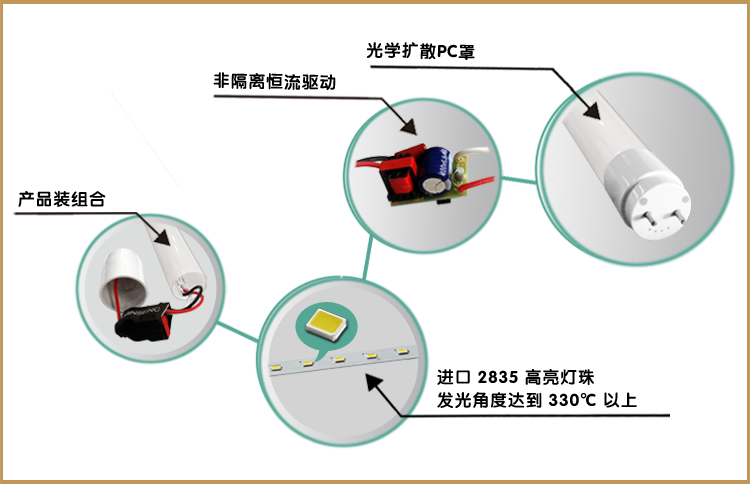 光学扩散PC罩

非隔离恒流驱动

产品装组合

进口 2835 高亮灯珠
发光角度达到 330℃ 以上